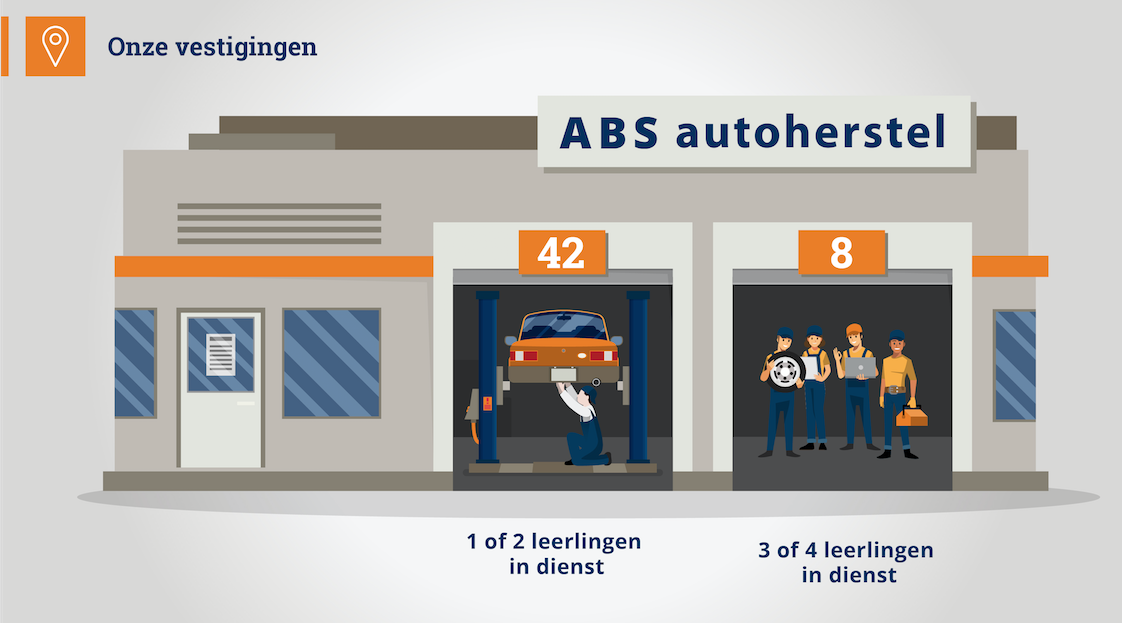 Onze vestigingen

ABS autoherstel

42

8

1 of 2 leerlingen in dienst

3 of 4 leerlingen in dienst